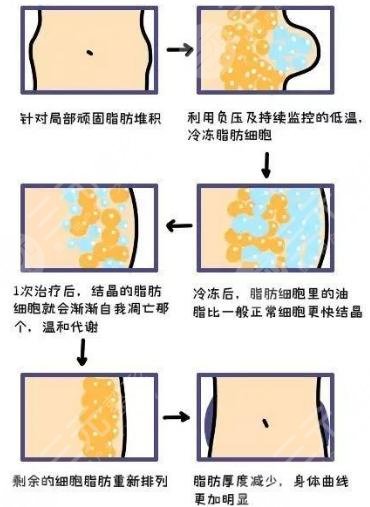 针对局部顽固脂肪堆积

利用负压及持续监控的低温，冷冻脂肪细胞

冷冻后，脂肪细胞里的油脂比一般正常细胞更快结晶

1次治疗后，结晶的脂肪细胞就会渐渐自我凋亡那个，温和代谢

剩余的细胞脂肪重新排列

脂肪厚度减少，身体曲线更加明显